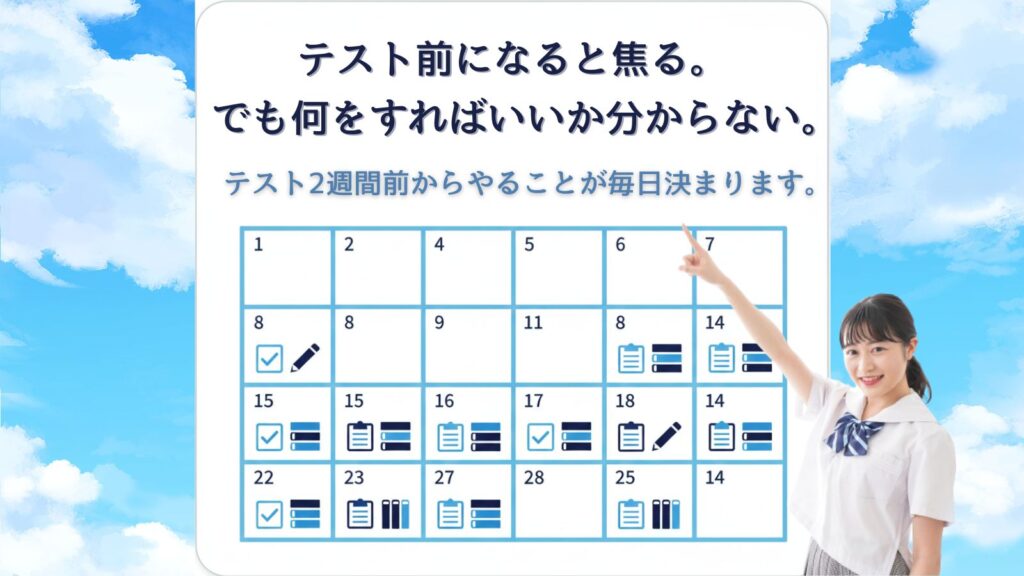 テスト前になると焦る。
でも何をすればいいか分からない。

テスト2週間前からやることが毎日決まります。

| 1 | 2 | 4 | 5 | 6 | 7 |
|---|---|---|---|---|---|
| 8 | 8 | 9 | 11 | 8 | 14 |
| 15 | 15 | 16 | 17 | 18 | 14 |
| 22 | 23 | 27 | 28 | 25 | 14 |